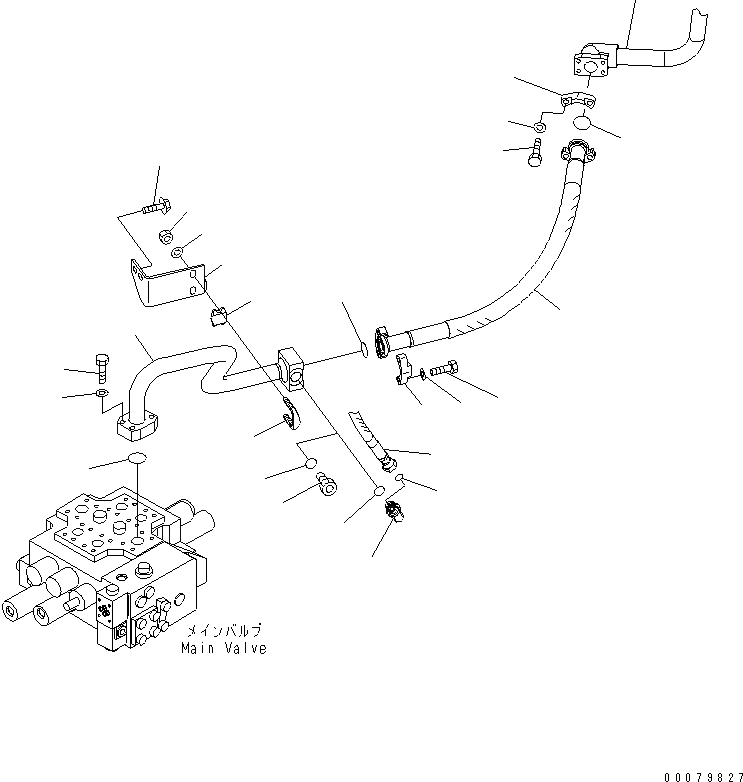 メインバルブ
Main Valve

00079827