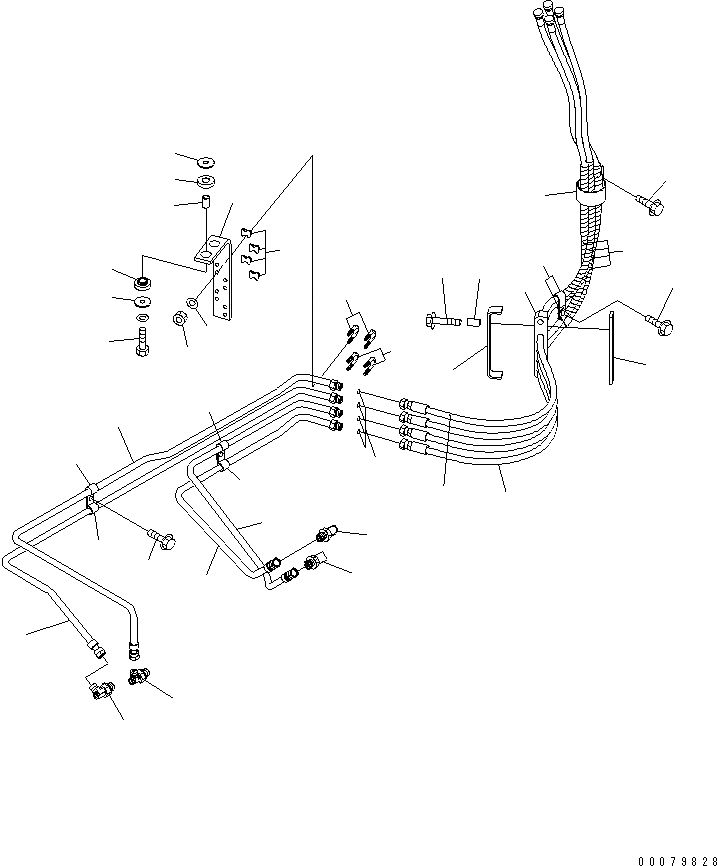 00079828