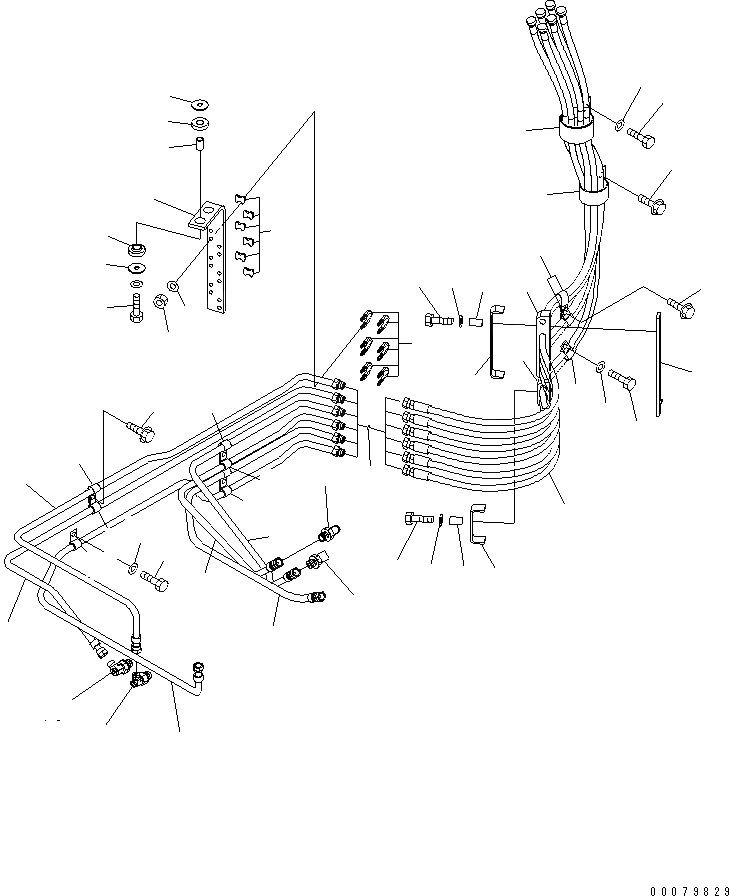 00079829