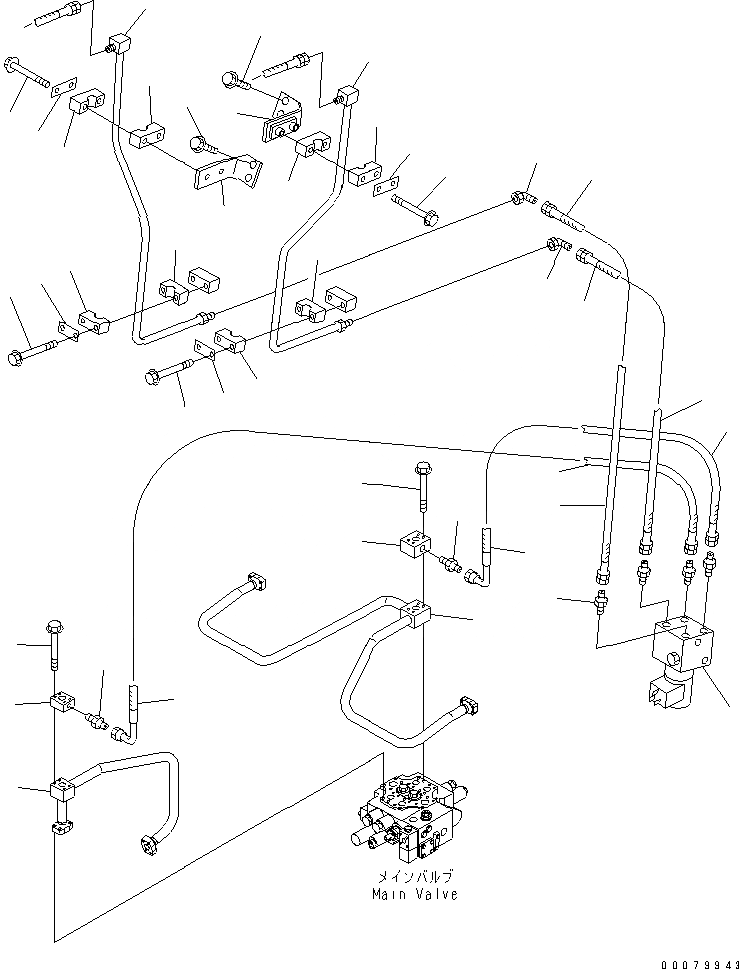 メインバルブ
Main Valve

00079943