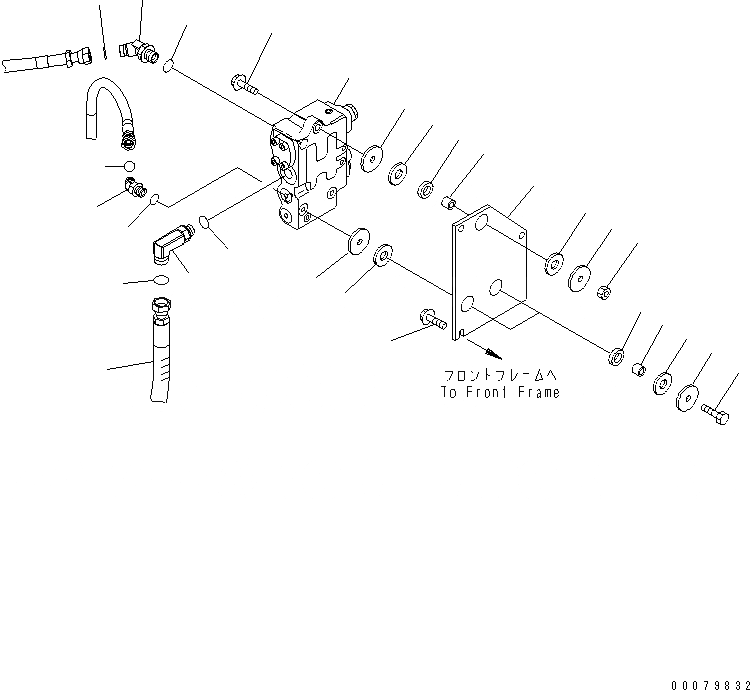 フロントフレームへ
To Front Frame

00079832