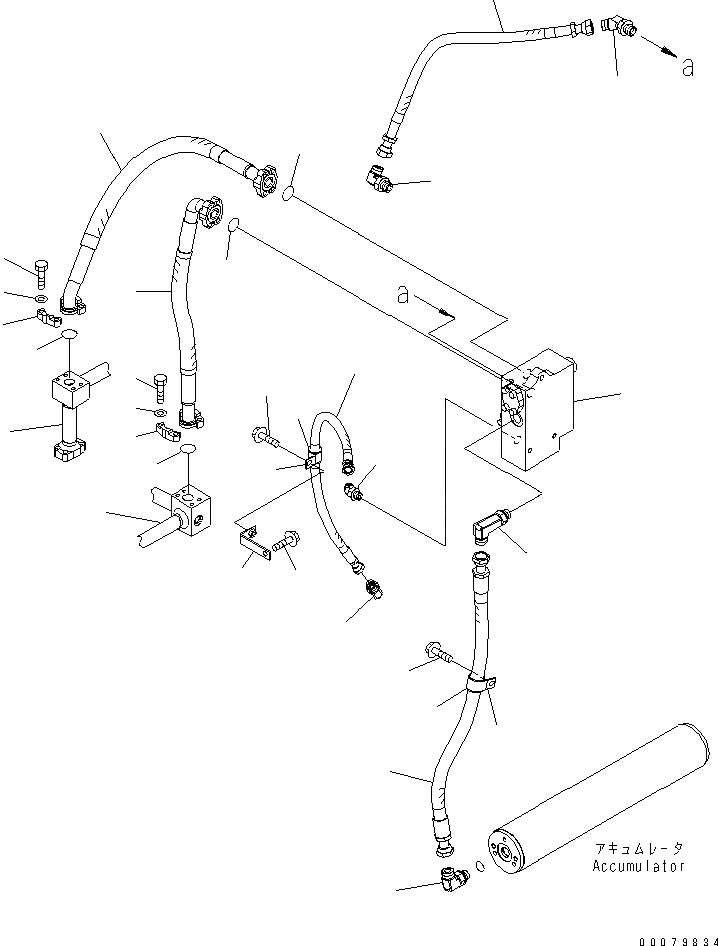 a

a

アキュムレータ
Accumulator

00079834