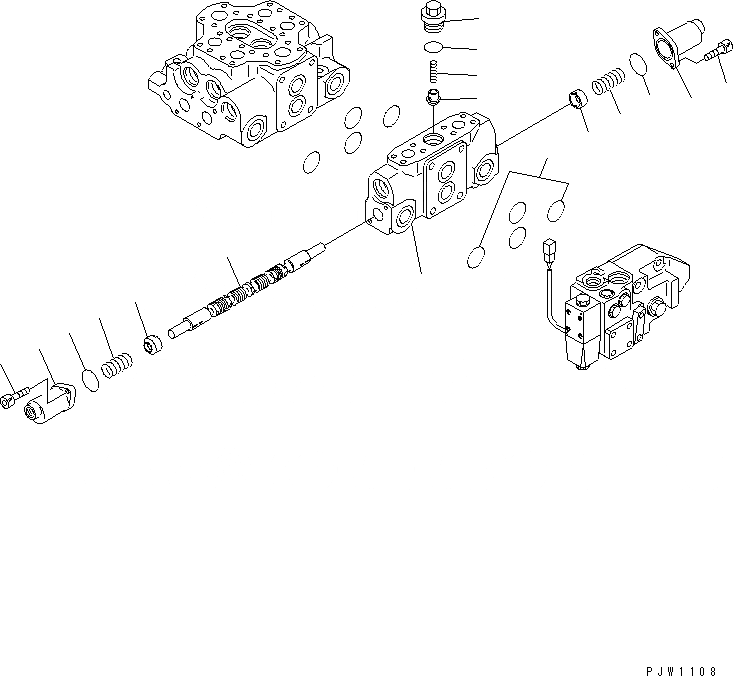 PJW1108