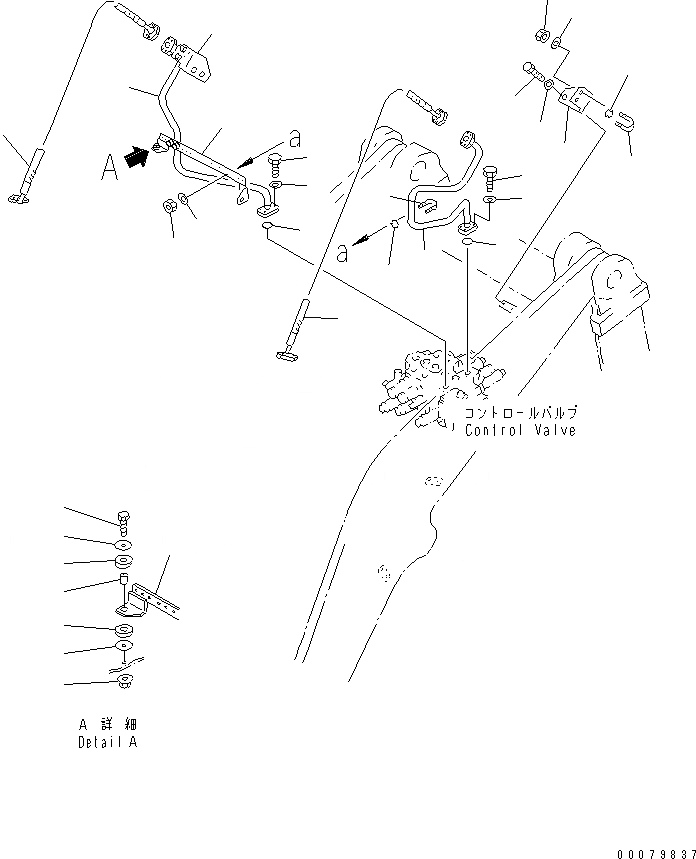 A

a

a

コントロールバルブ
Control Valve

A 詳細
Detail A

00079837