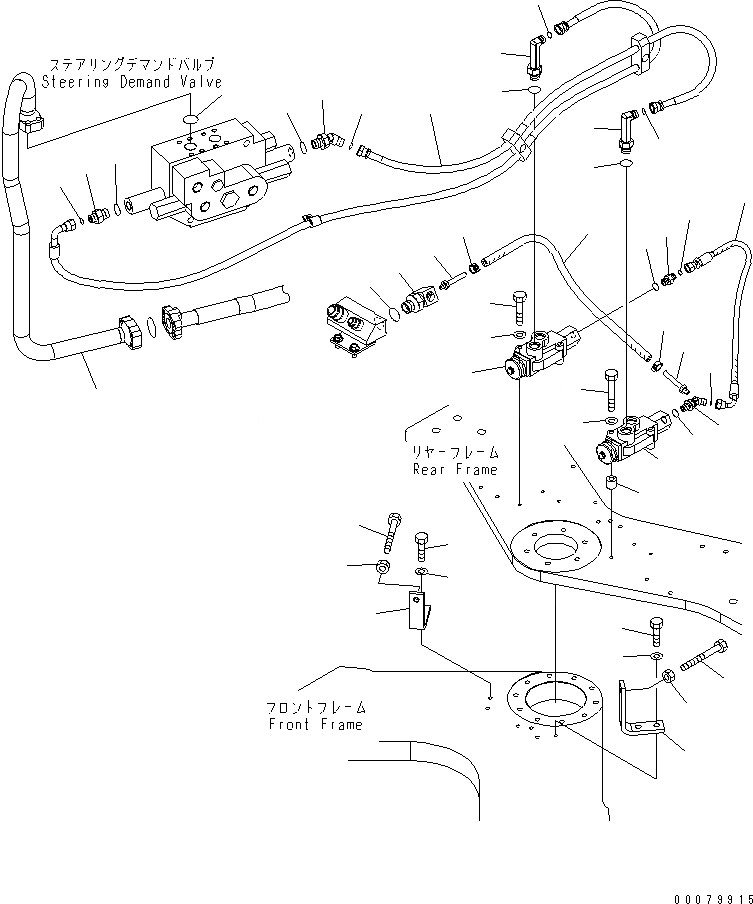 ステアリングデマンドバルブ
Steering Demand Valve

リヤーフレーム
Rear Frame

フロントフレーム
Front Frame

00079915