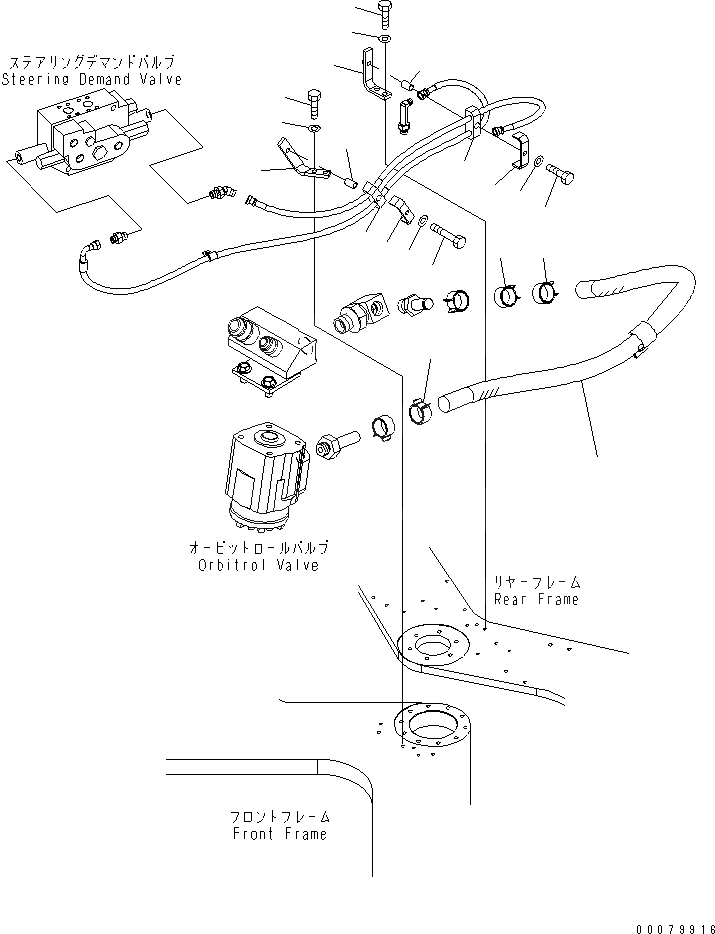 ステアリングデマンドバルブ
Steering Demand Valve

オービットロールバルブ
Orbitrol Valve

リヤーフレーム
Rear Frame

フロントフレーム
Front Frame

00079916