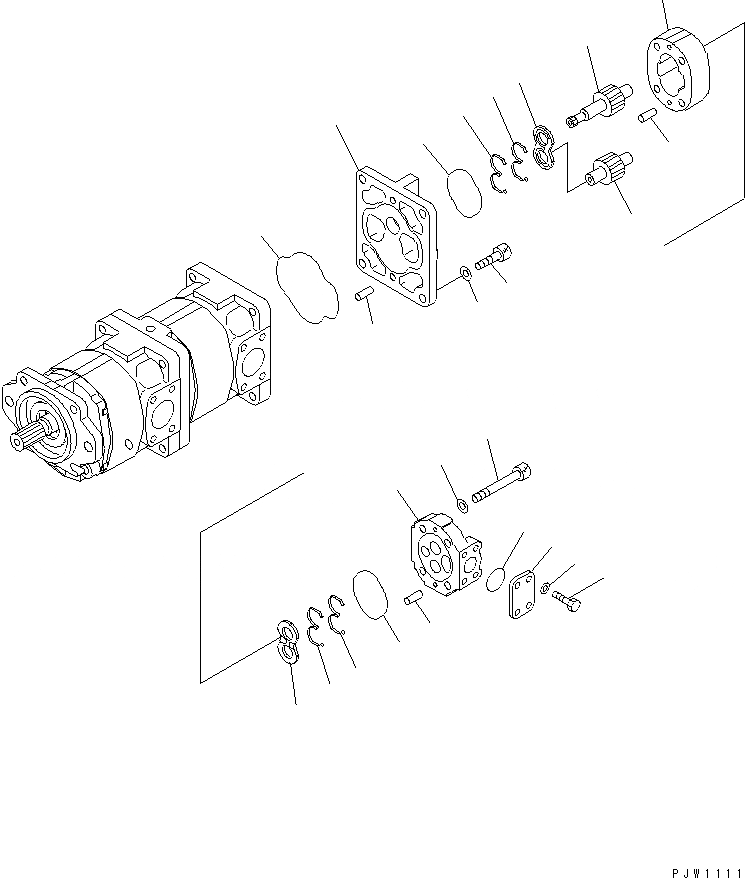 PJW1111