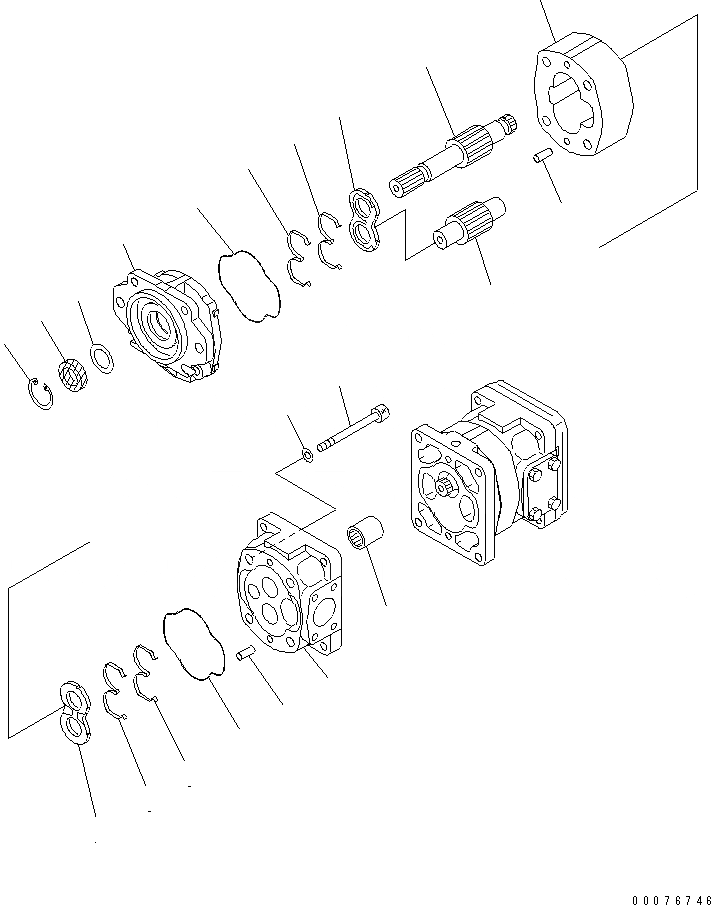 00076746