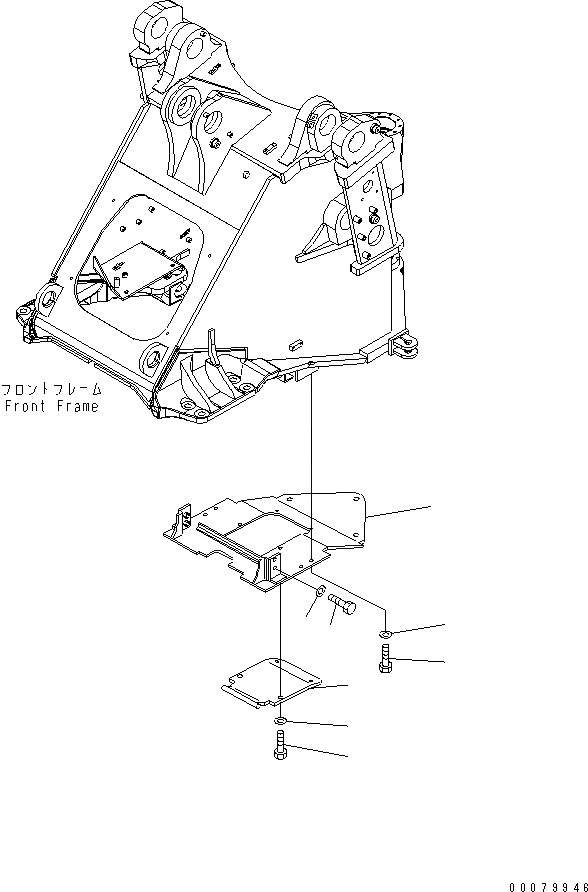 フロントフレーム
Front Frame

00079946