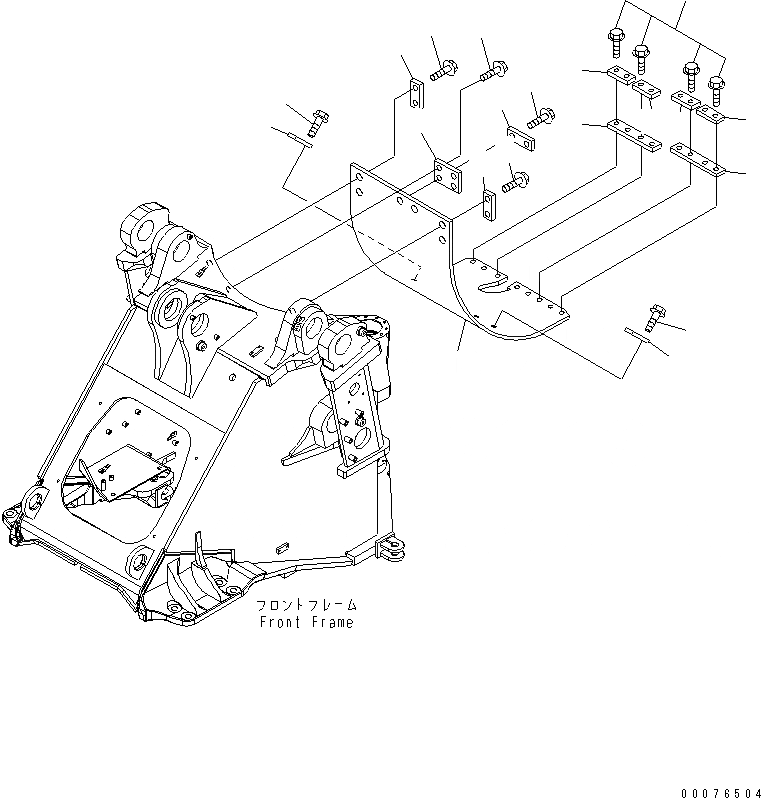 フロントフレーム
Front Frame

00076504