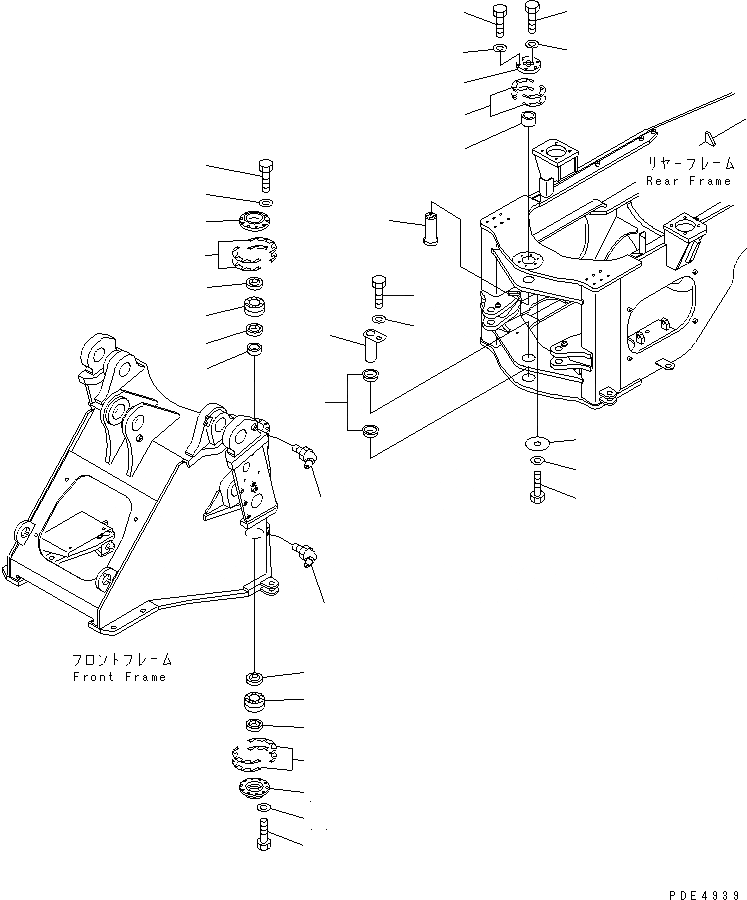 リヤーフレーム
Rear Frame

フロントフレーム
Front Frame

PDE4939