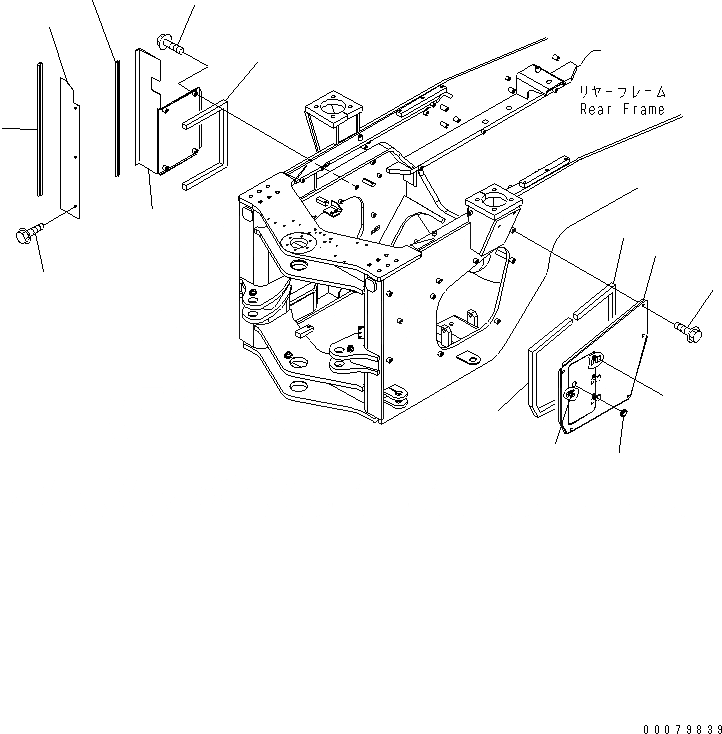 リヤーフレーム
Rear Frame

00079839