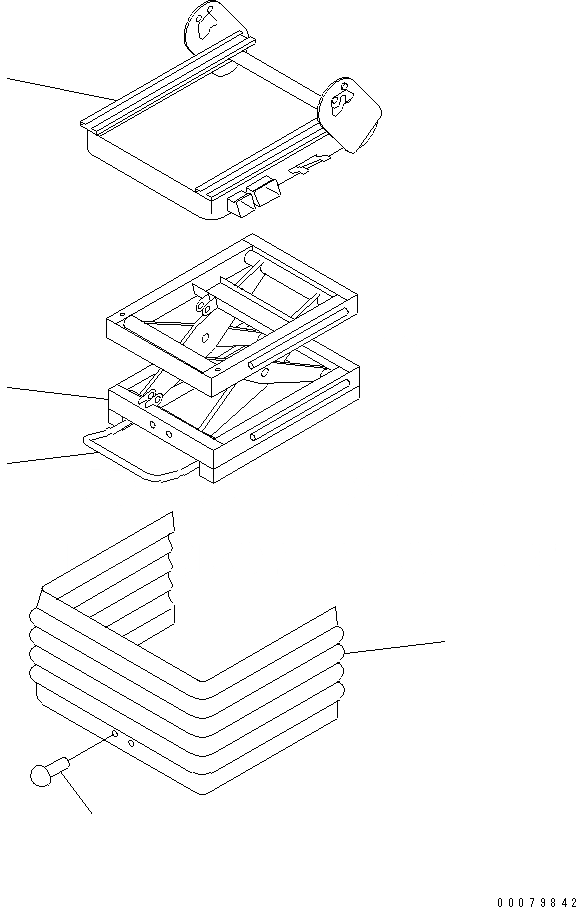 00079842