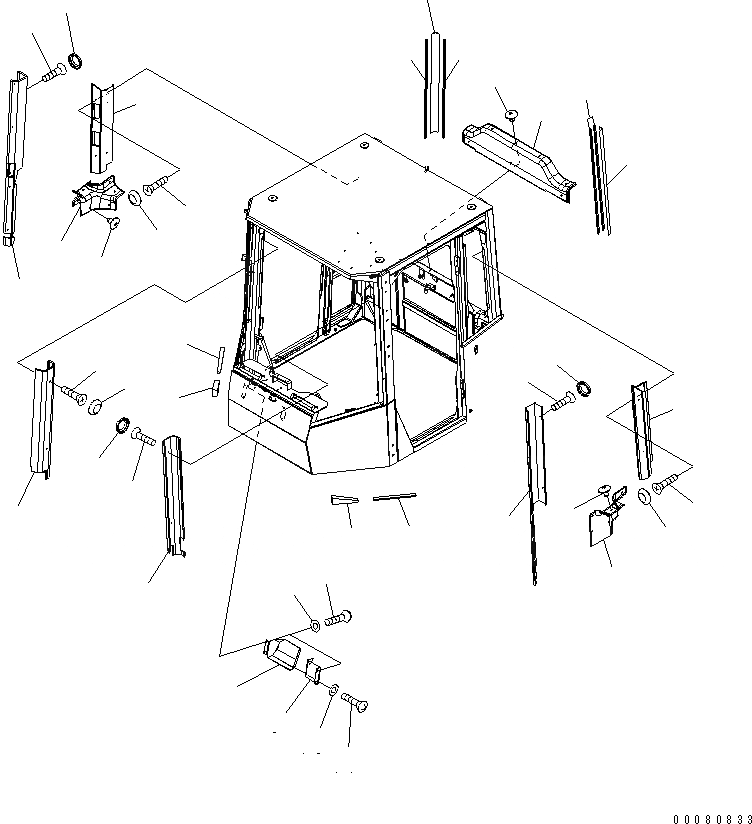 00080833