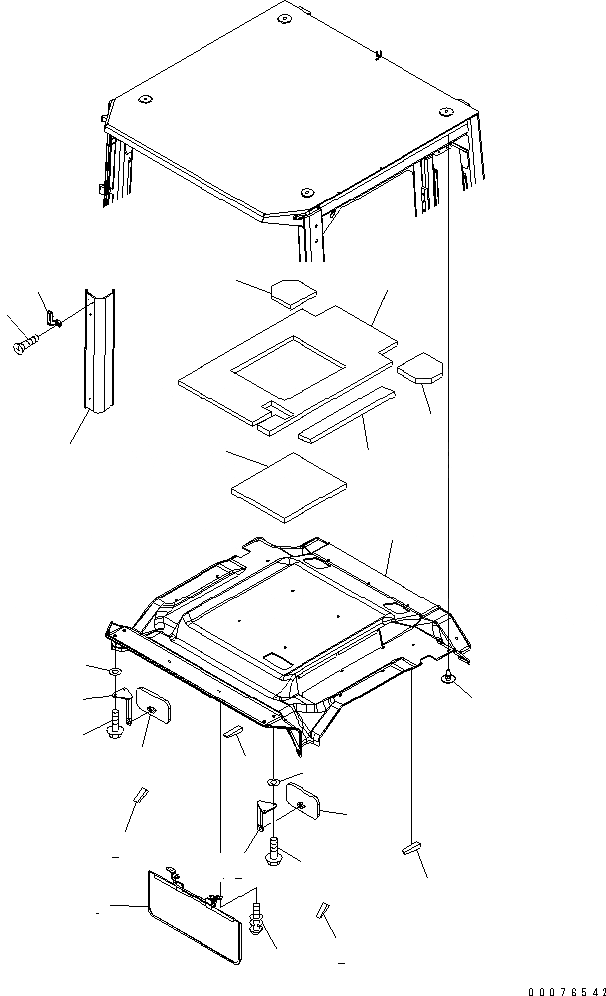 00076542