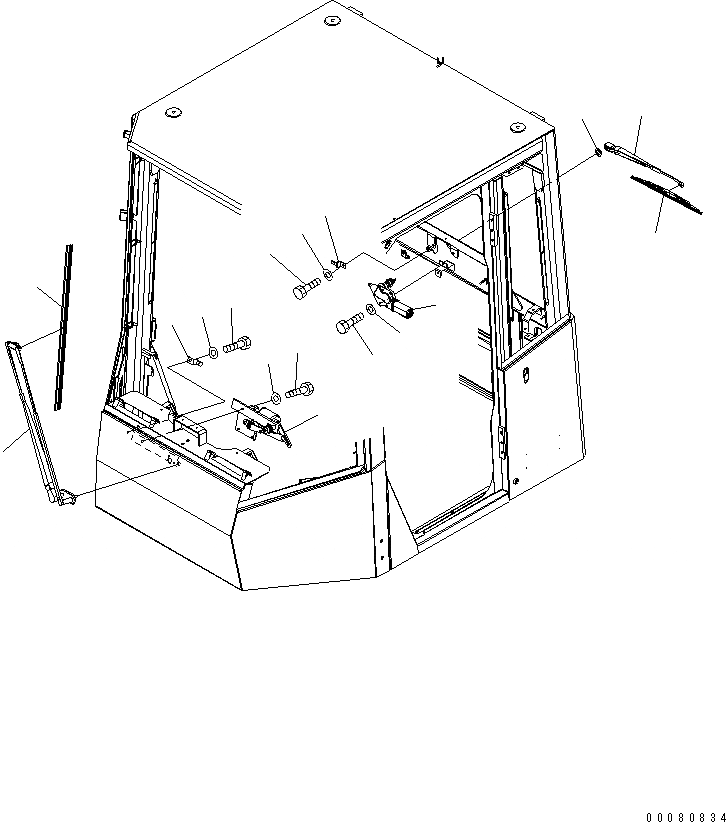 00080834