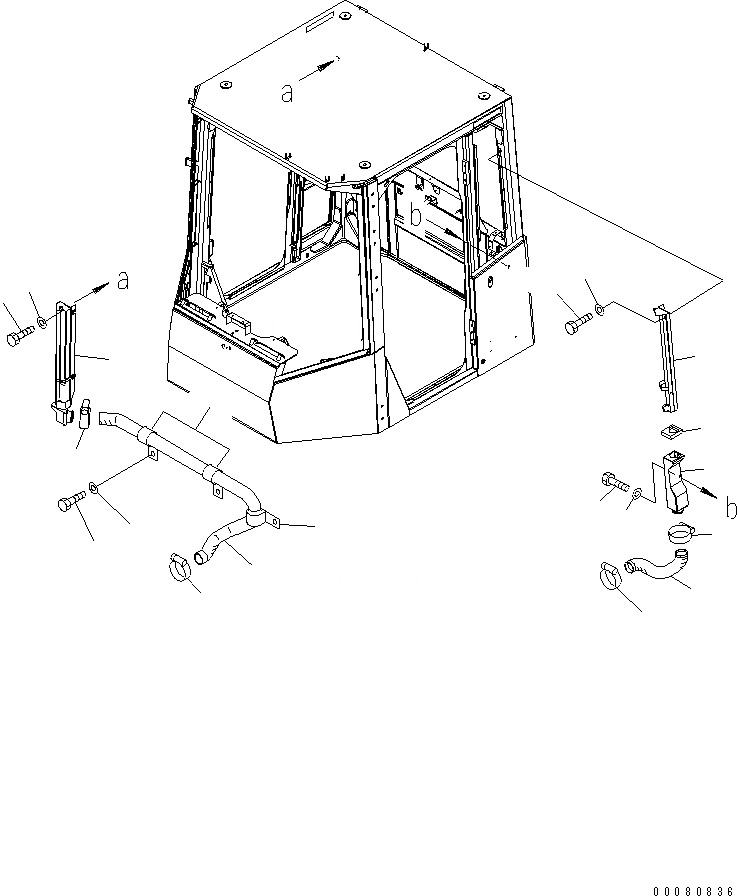 a
b
a
b
00080836