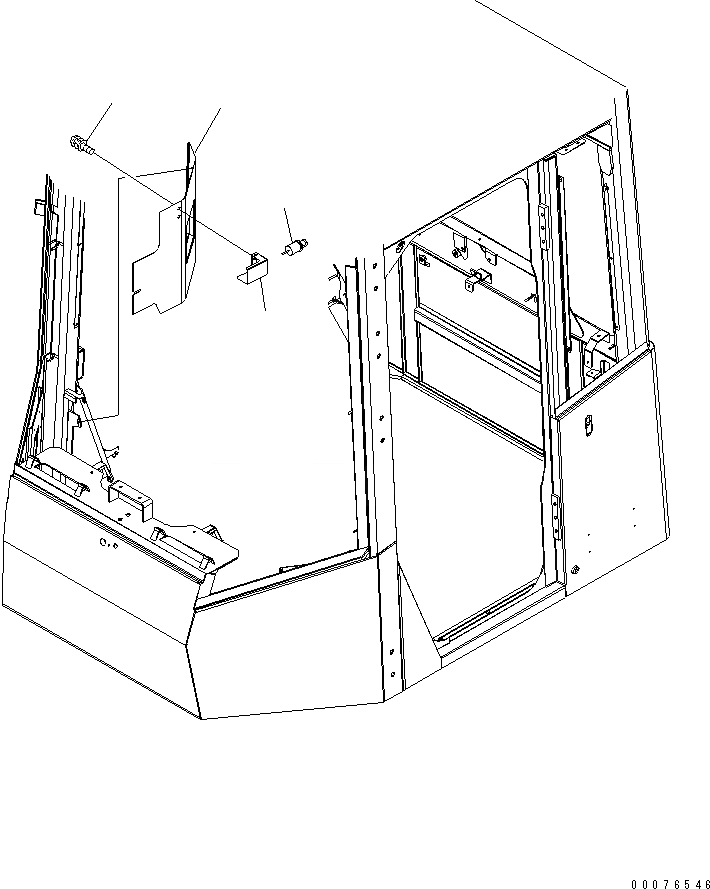 00076546