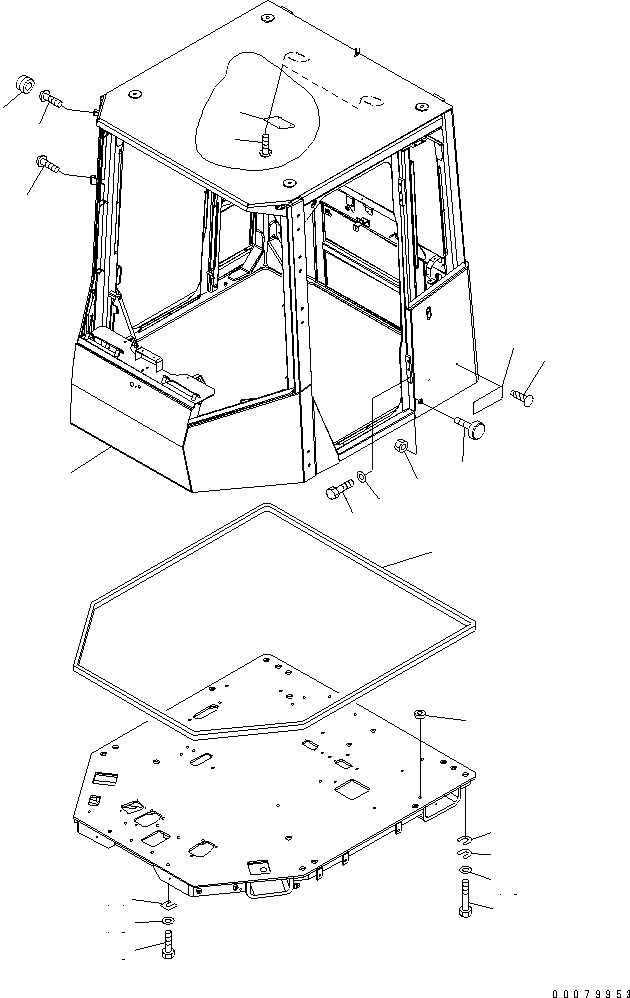 00079953