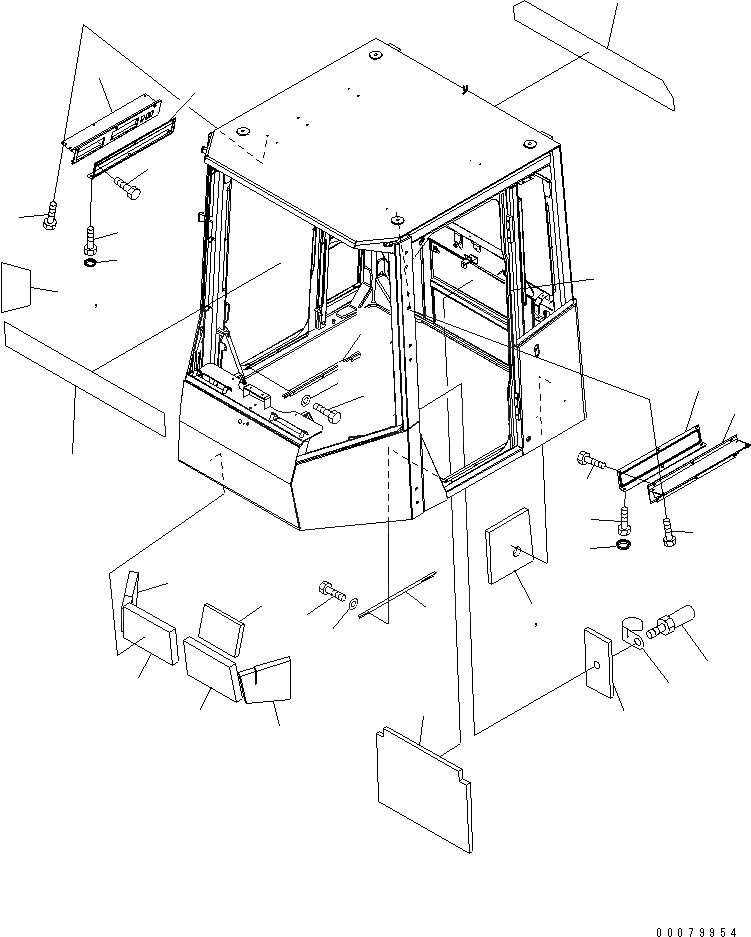 00079954