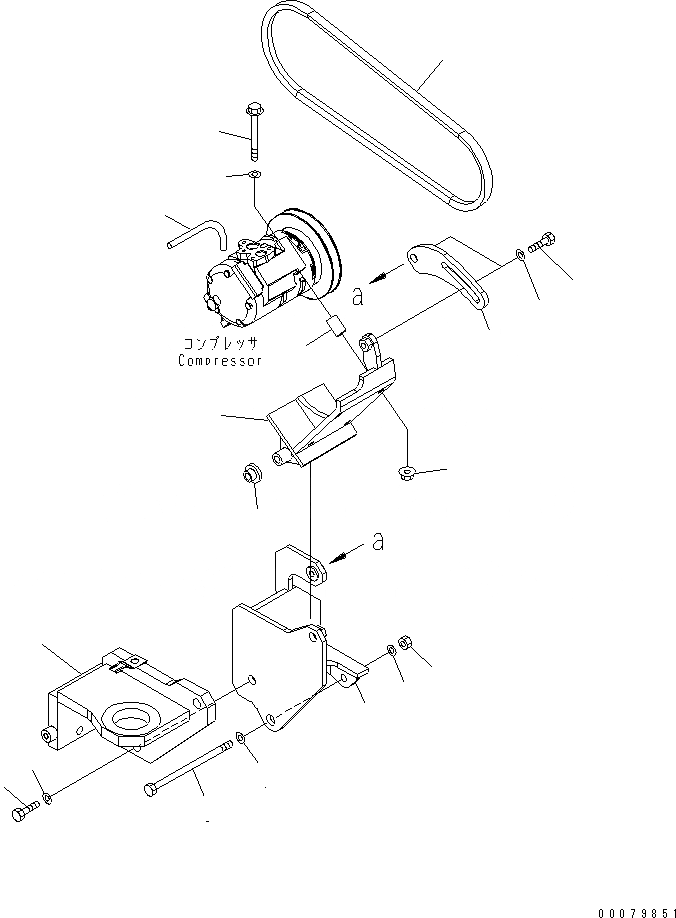 a

コンプレッサ
Compressor

a

00079851