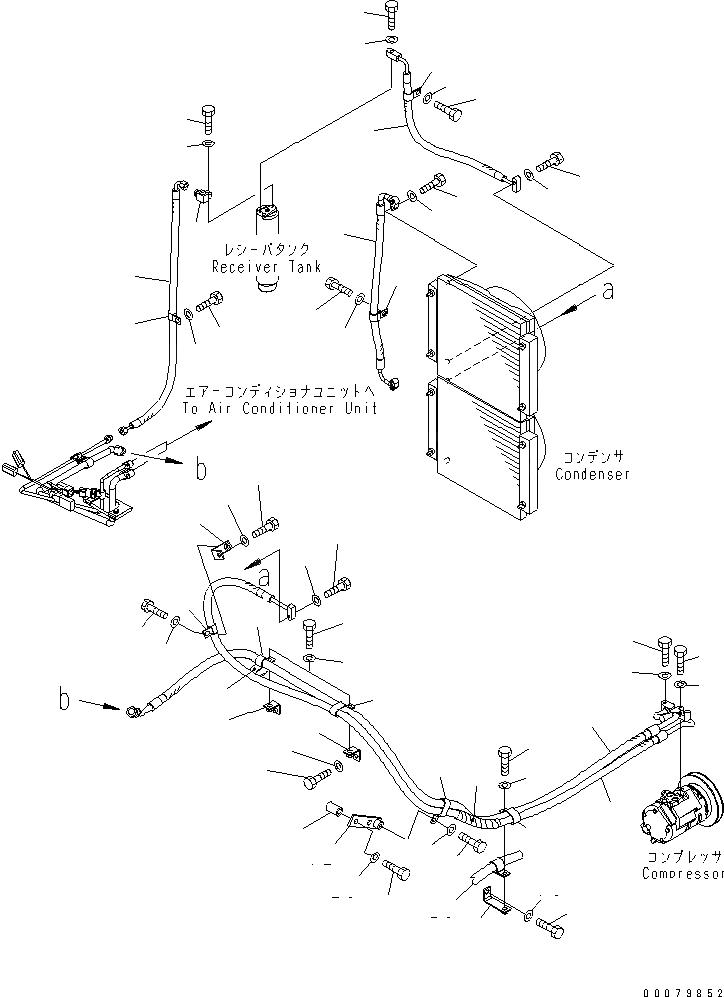 レシーバタンク
Receiver Tank

a

エアーコンディショナユニットへ
To Air Conditioner Unit

b

コンデンサ
Condenser

a

b

コンプレッサ
Compressor

00079852