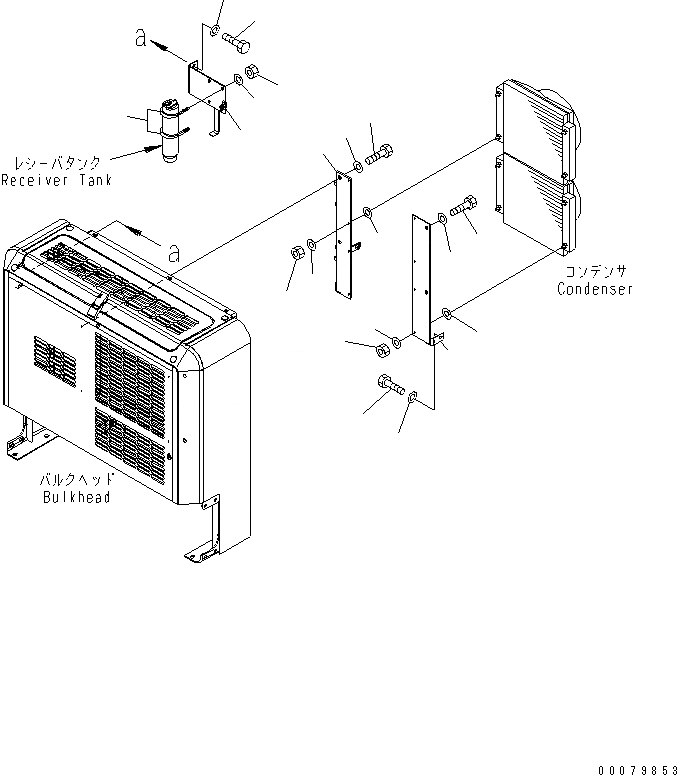 a

レシーバタンク
Receiver Tank

a

コンデンサ
Condenser

バルクヘッド
Bulkhead

00079853