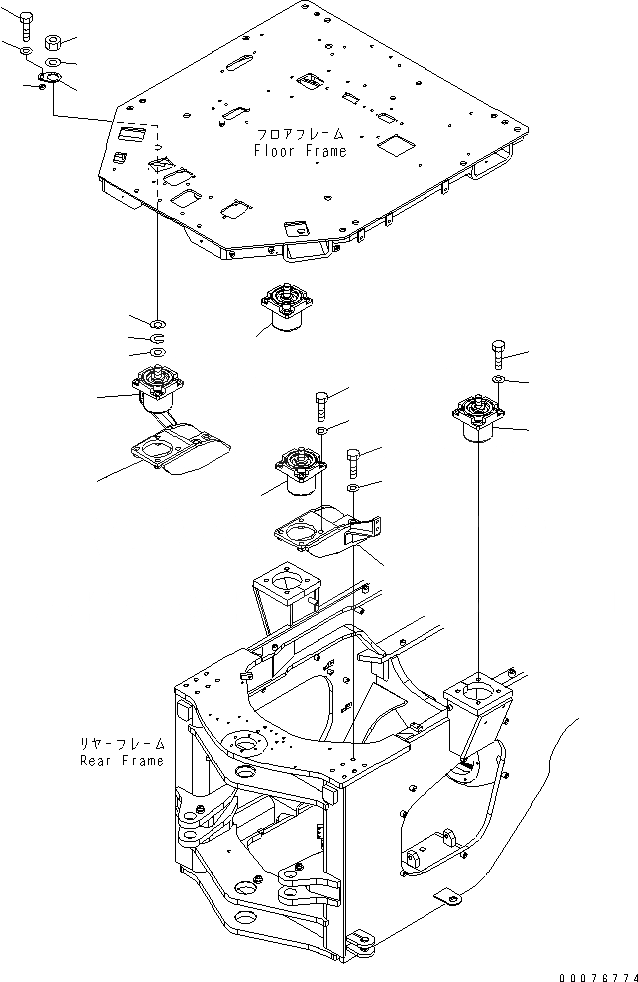 フロアフレーム
Floor Frame

リヤーフレーム
Rear Frame

00076774