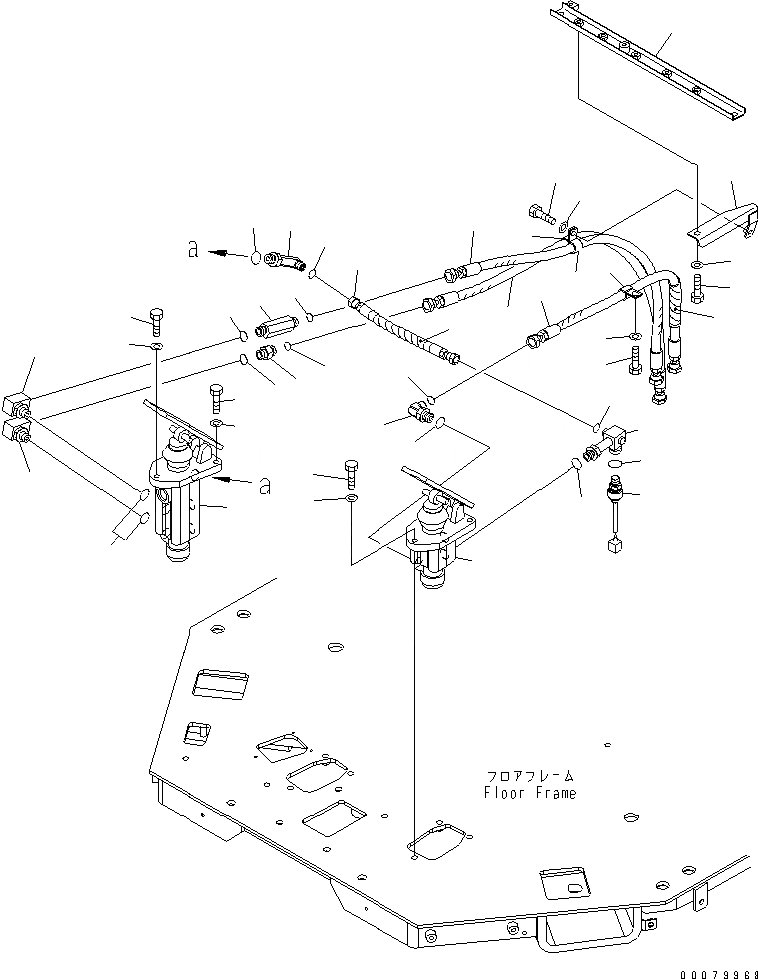 a

a

フロアフレーム
Floor Frame

00079968