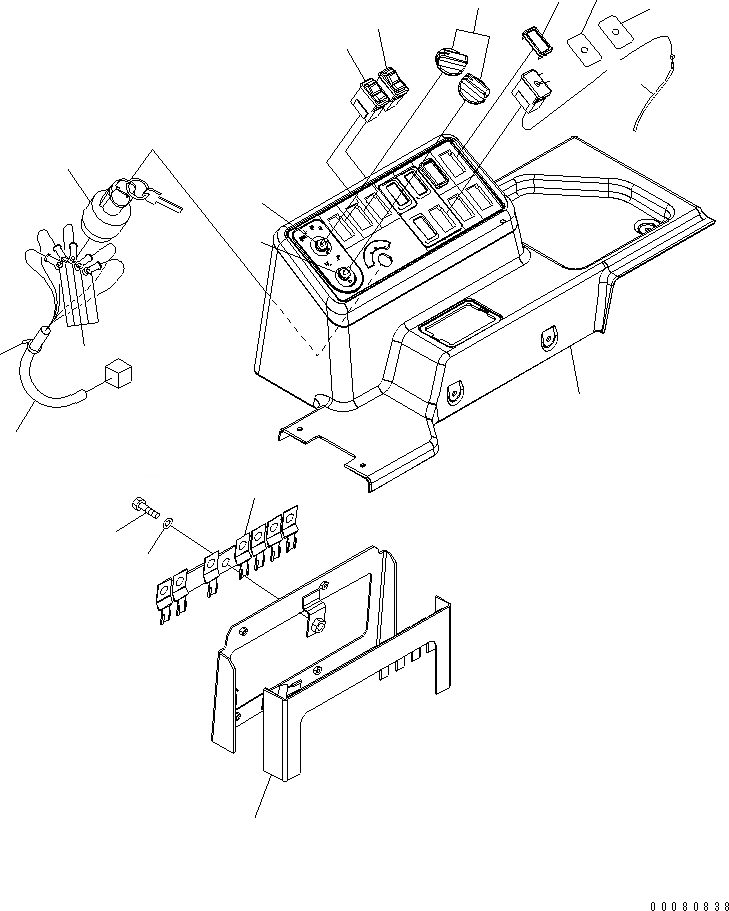 00080838