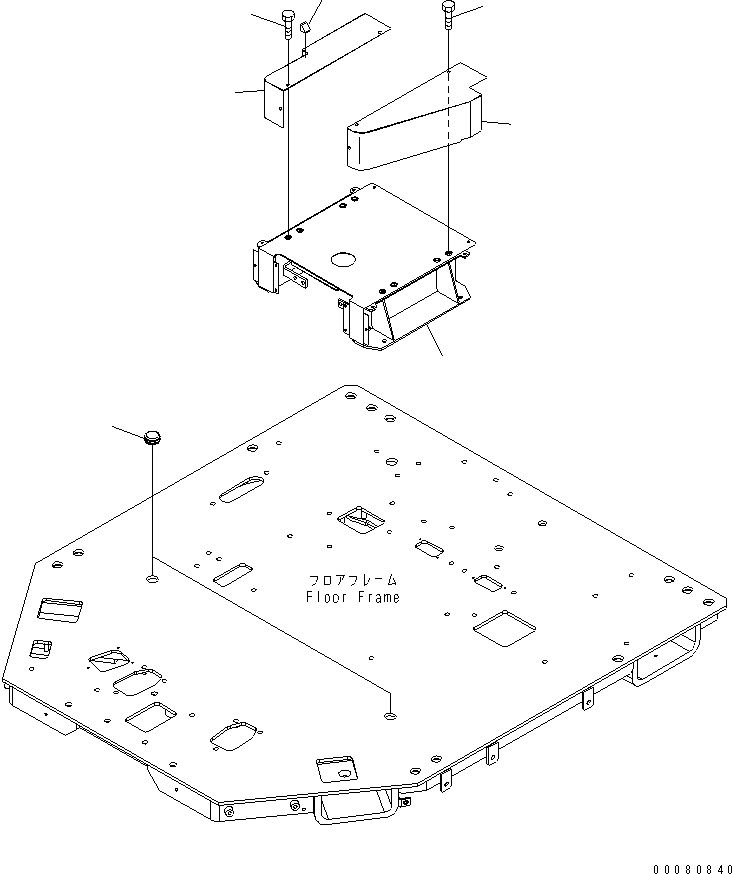 フロアフレーム
Floor Frame

00080840