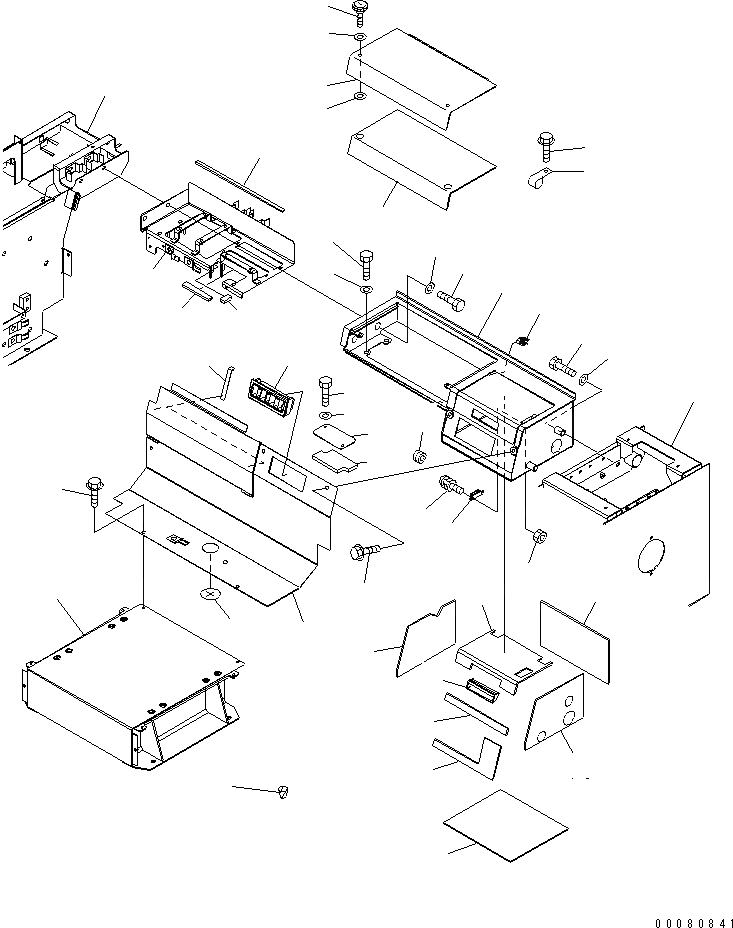 00080841