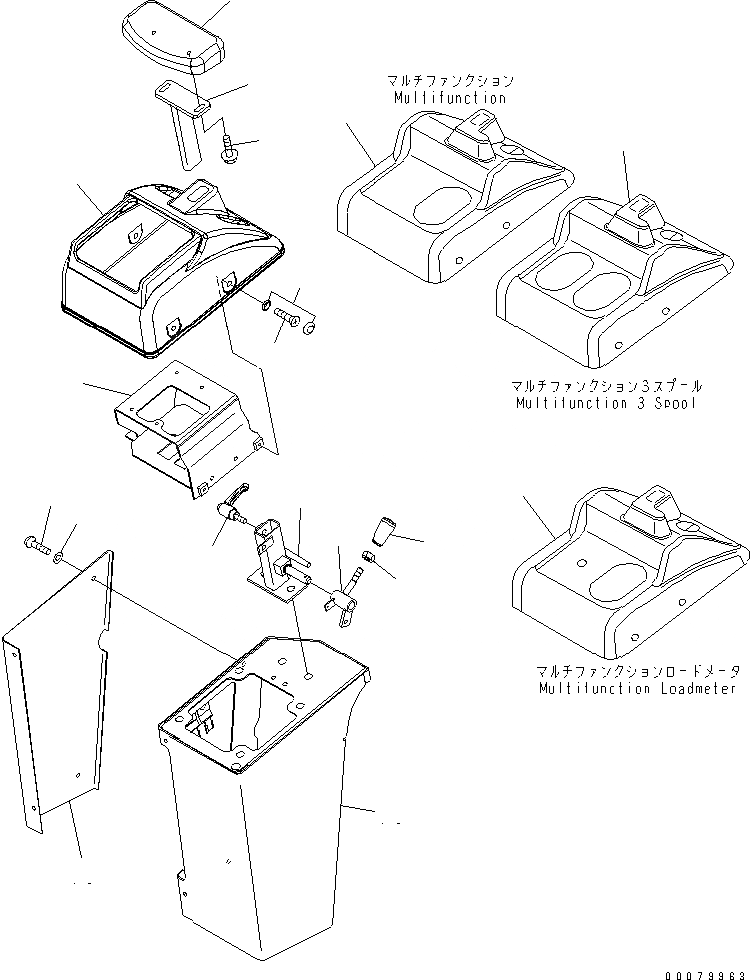 マルチファンクション
Multifunction

マルチファンクション3スプール
Multifunction 3 Spool

マルチファンクションロードメータ
Multifunction Loadmeter

00079963