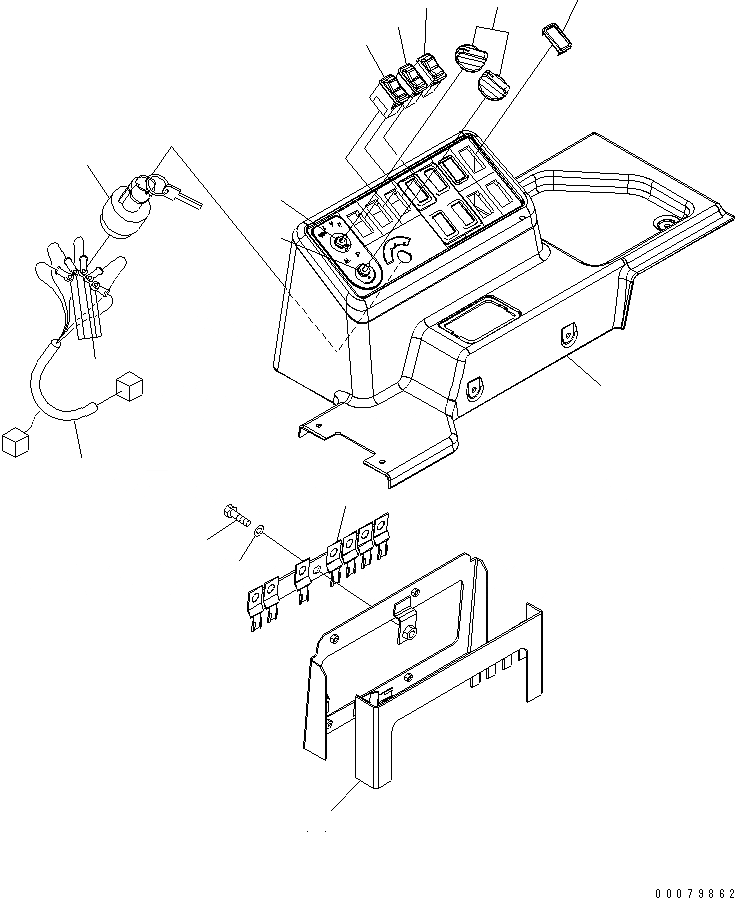 00079862