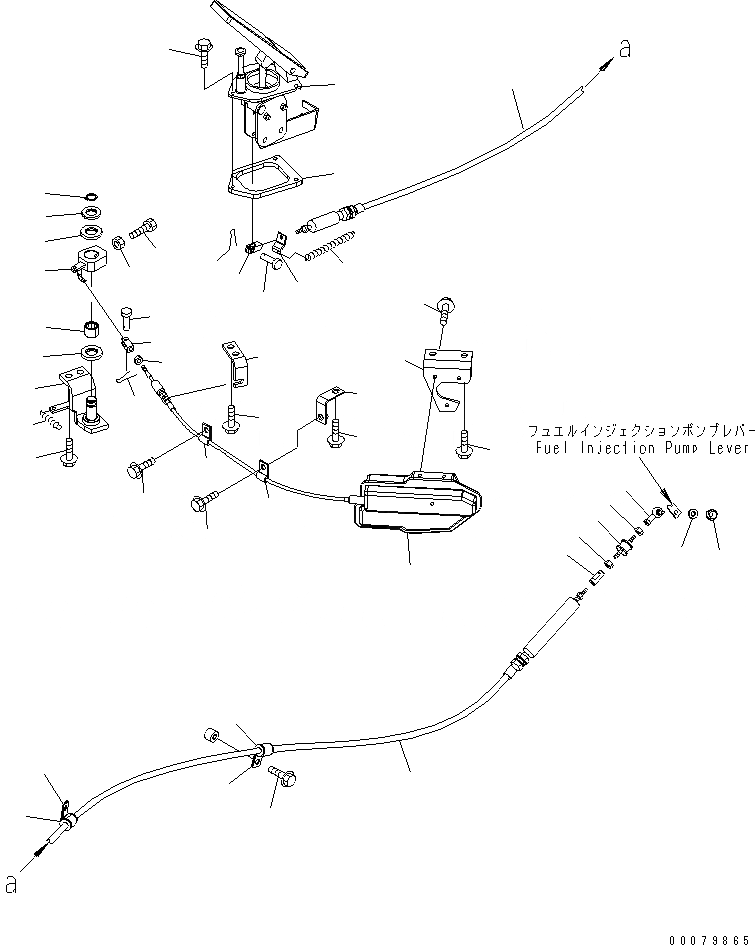 a

フュエルインジェクションポンプレバー
Fuel Injection Pump Lever

a

00079865