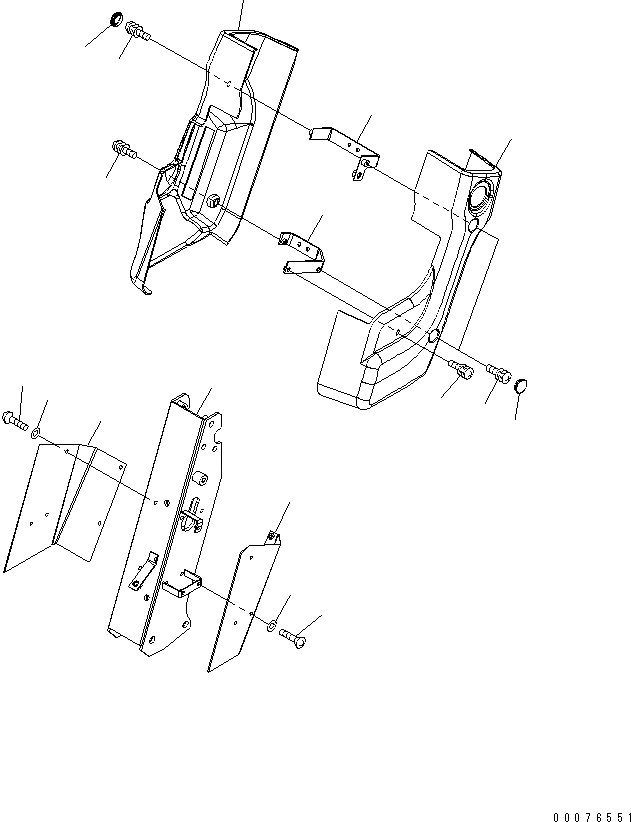 00076551