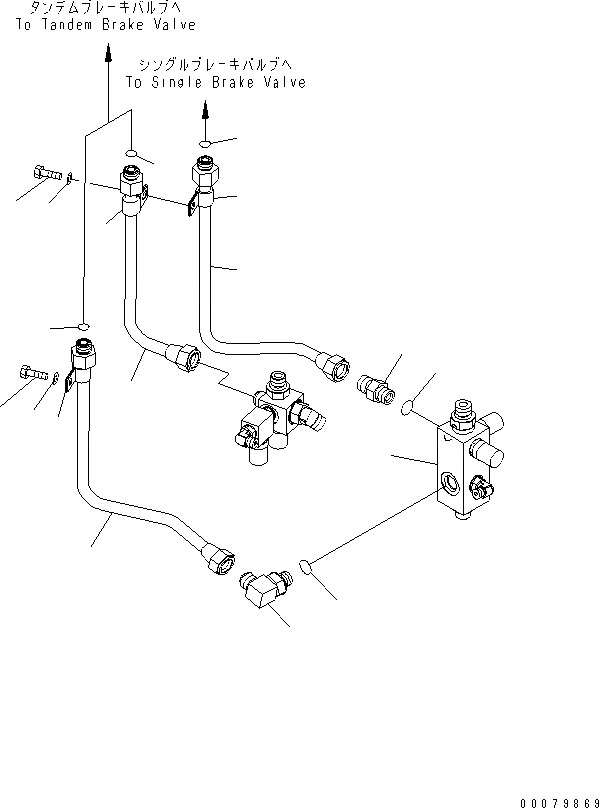 タンデムブレーキバルブへ
To Tandem Brake Valve

シングルブレーキバルブへ
To Single Brake Valve

00079869