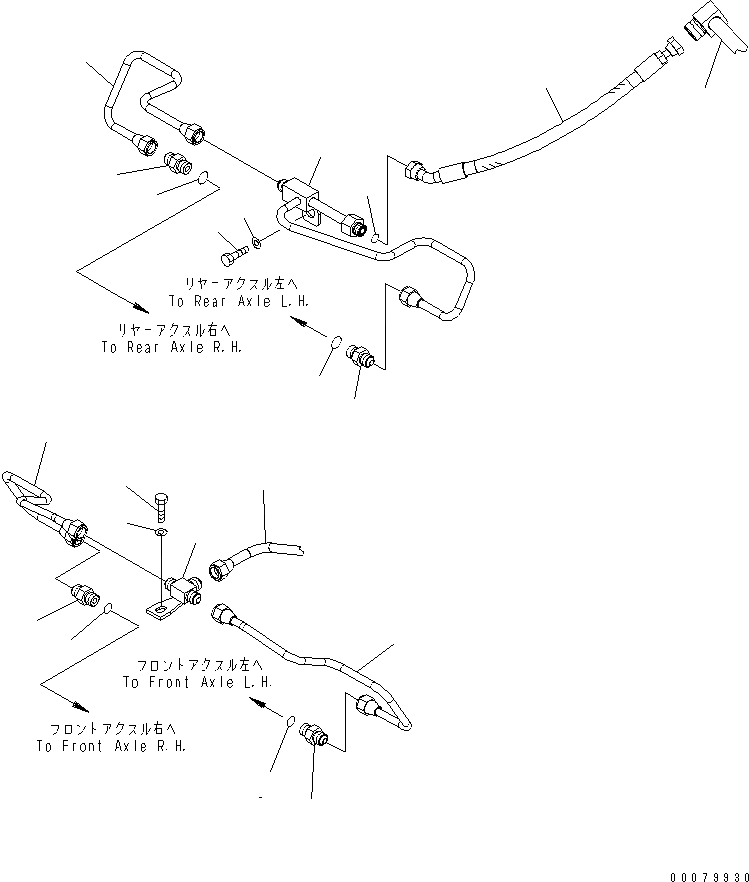 リヤーアクスル左へ
To Rear Axle L.H.

リヤーアクスル右へ
To Rear Axle R.H.

フロントアクスル左へ
To Front Axle L.H.

フロントアクスル右へ
To Front Axle R.H.

00079930