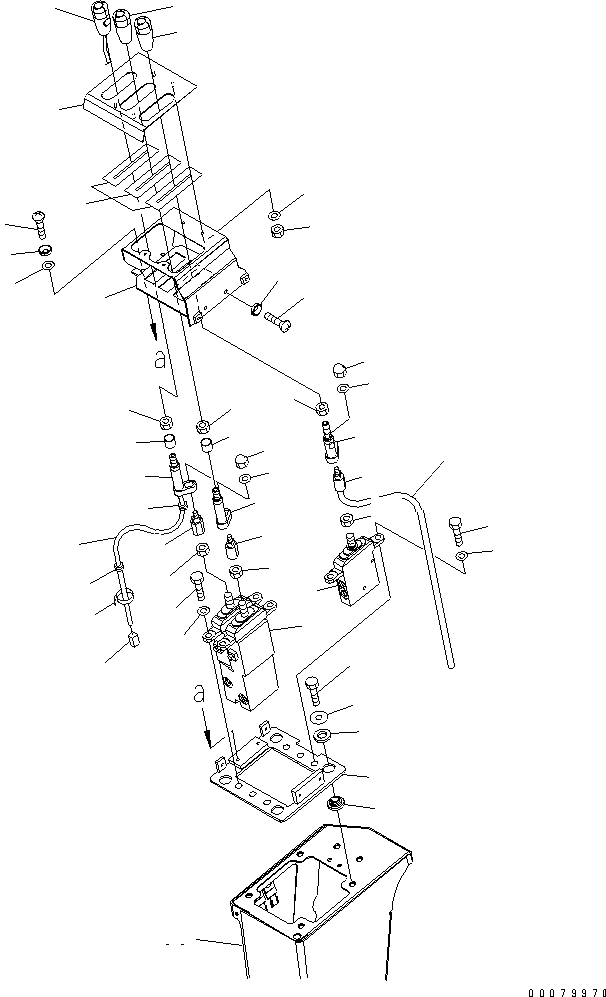 a

a

00079970