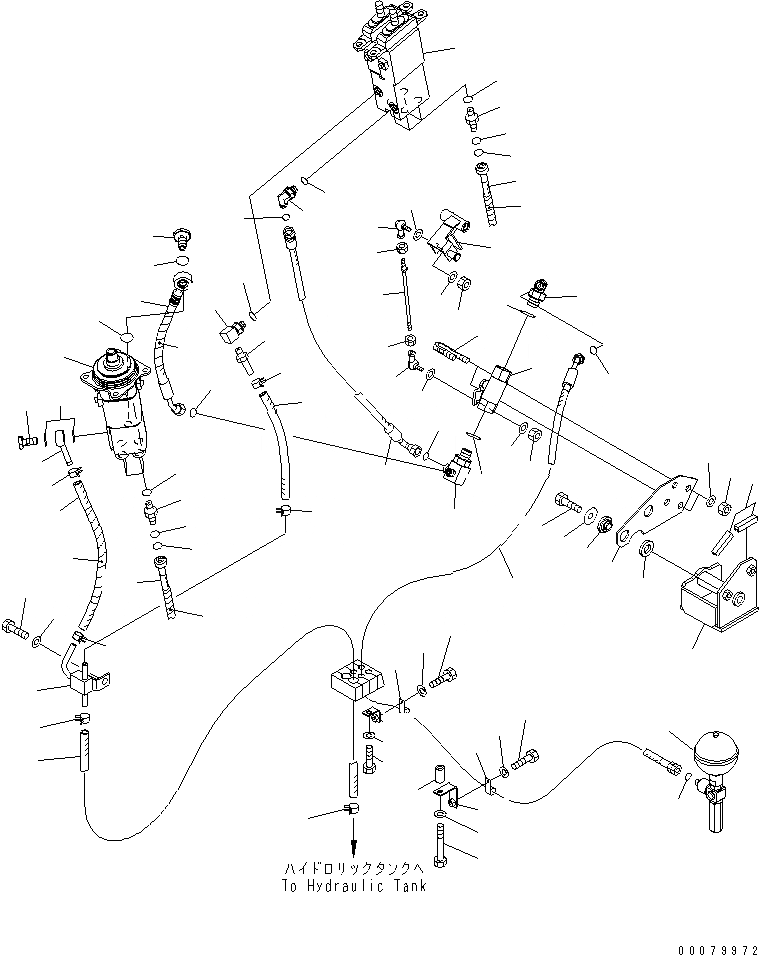 ハイドロリックタンクへ
To Hydraulic Tank

00079972