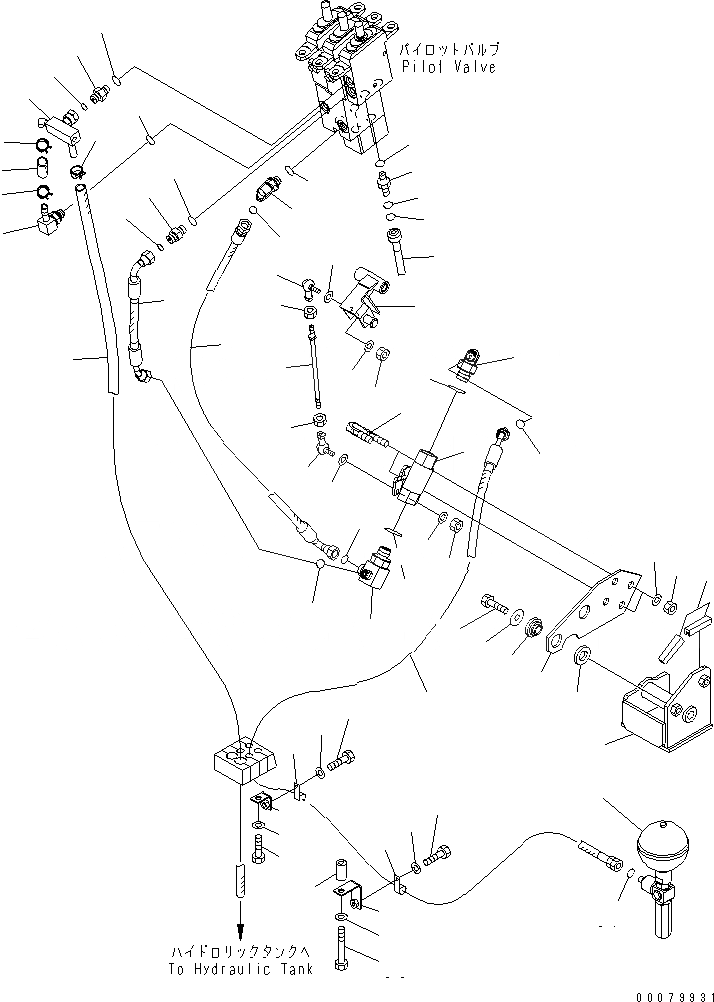 パイロットバルブ
Pilot Valve

ハイドロリックタンクへ
To Hydraulic Tank

00079931