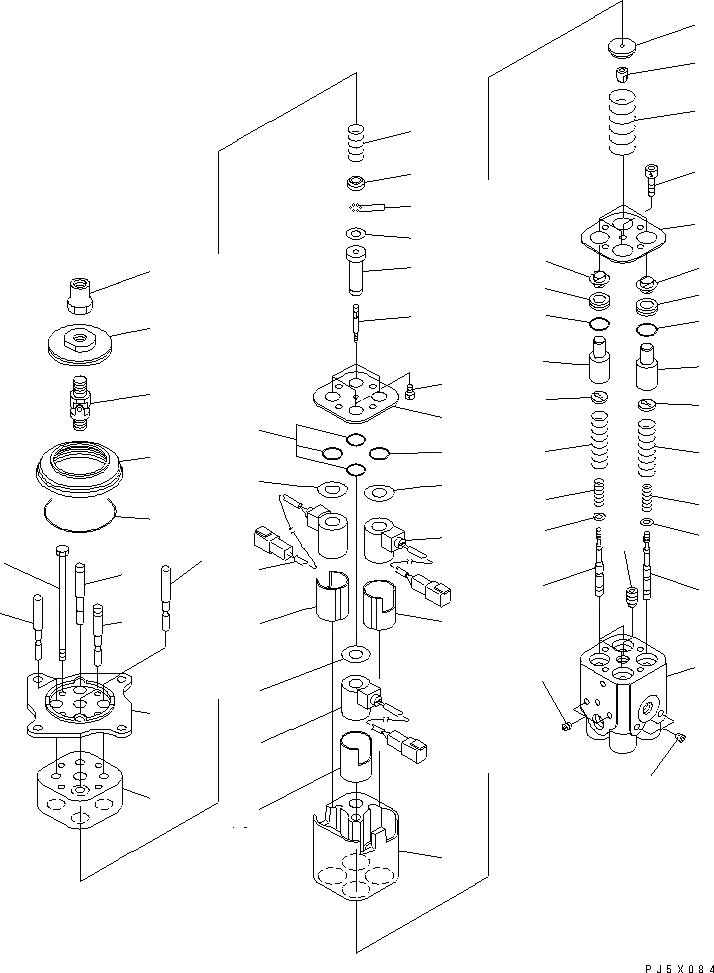 PJ5X084