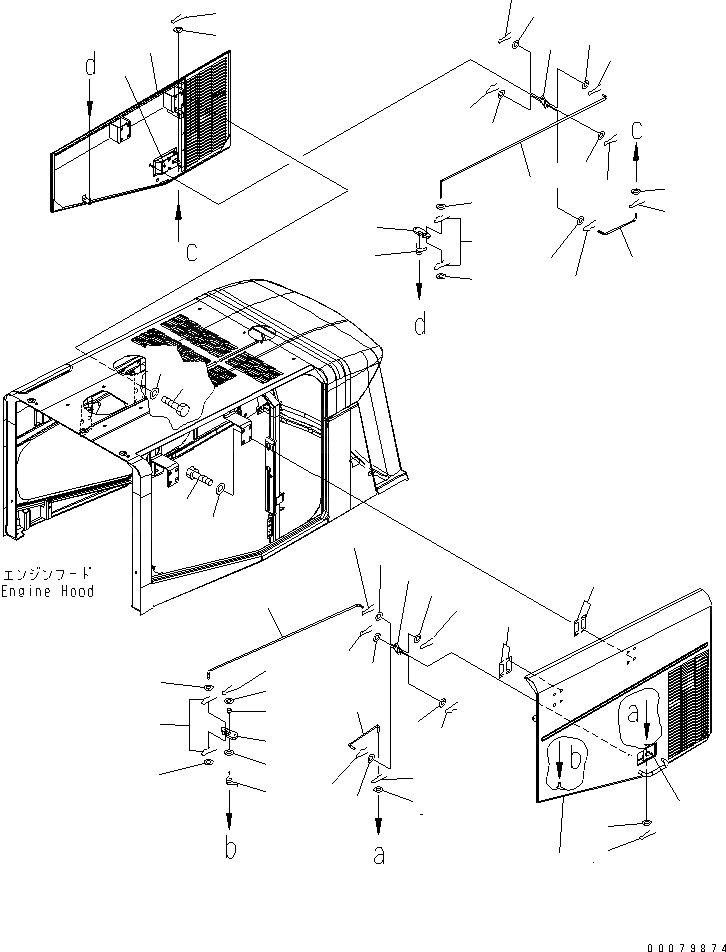 d
c
c
d
エンジンフード
Engine Hood
a
b
b
a
00079874