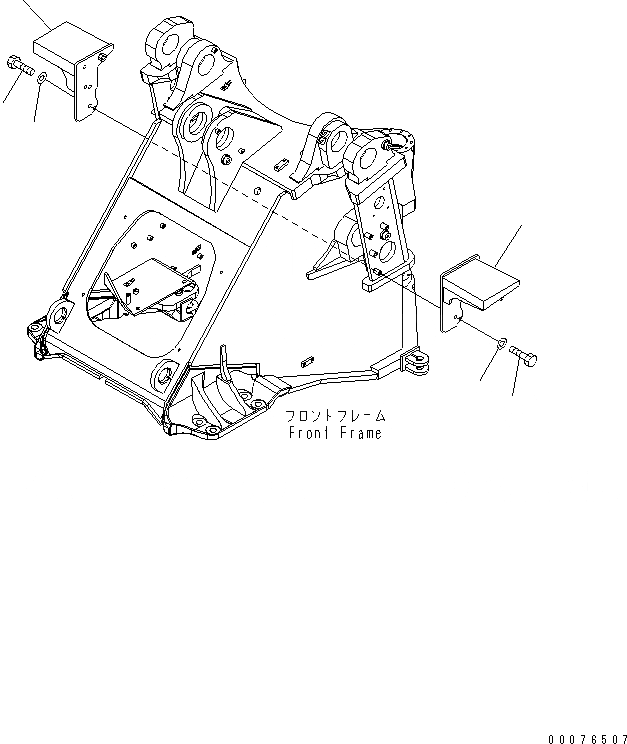 フロントフレーム
Front Frame

00076507