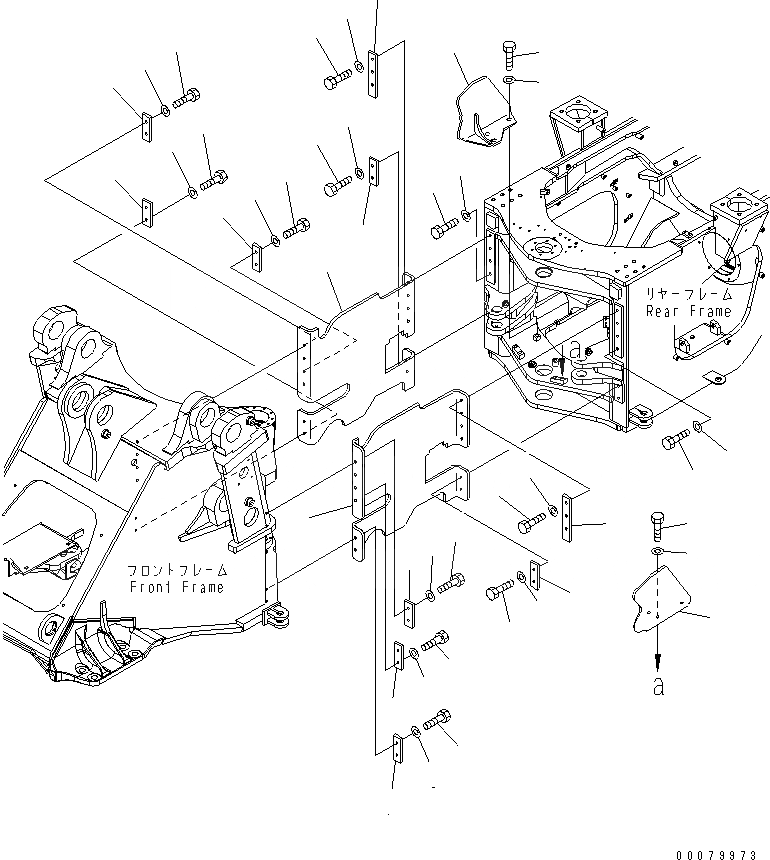 リヤーフレーム
Rear Frame

a

フロントフレーム
Front Frame

a

00079973