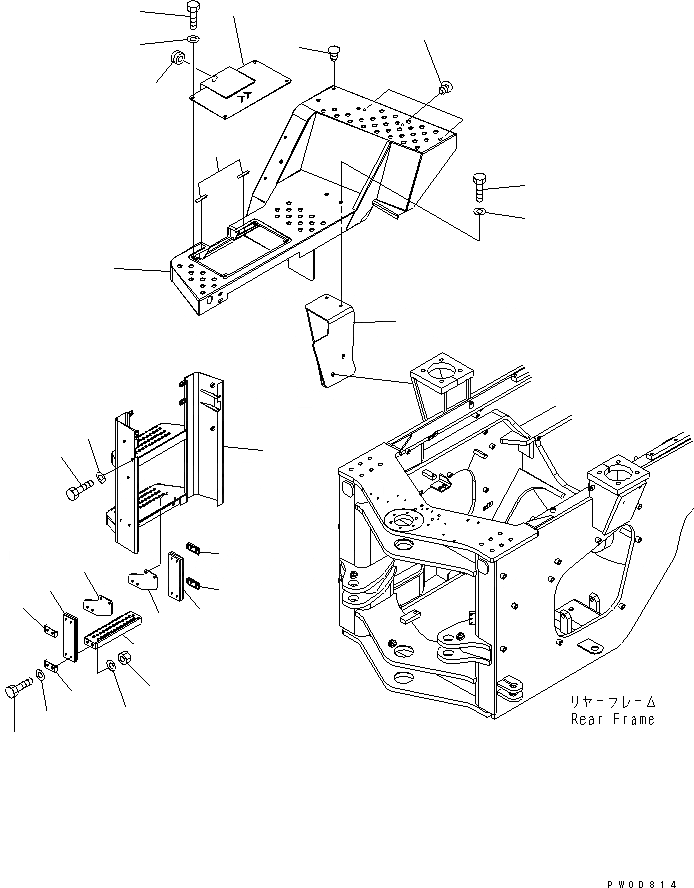 リヤーフレーム
Rear Frame

PW00814