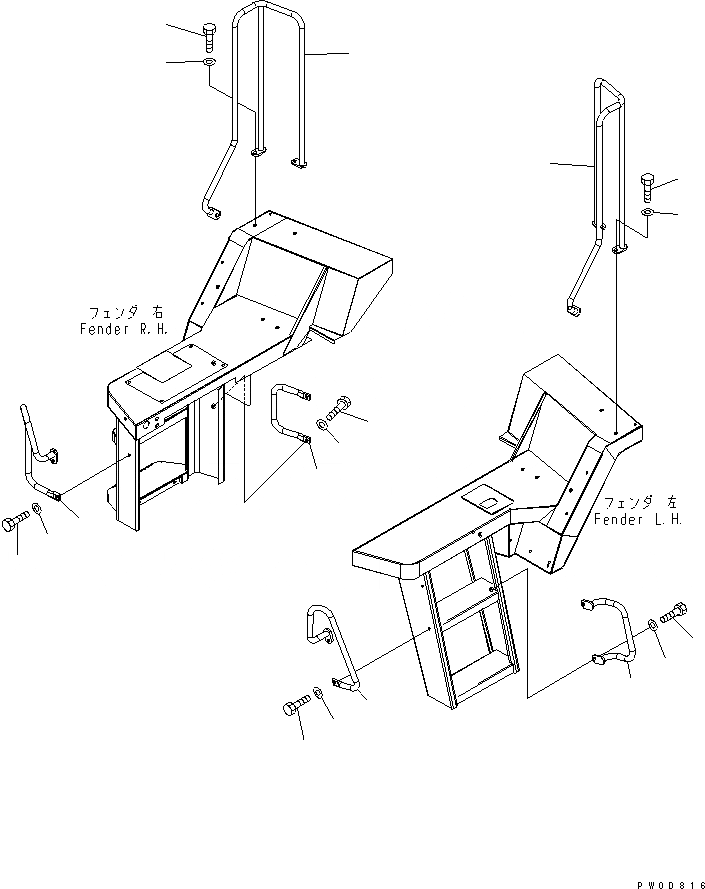 フェンダ 右
Fender R.H.

フェンダ 左
Fender L.H.

PW0D816