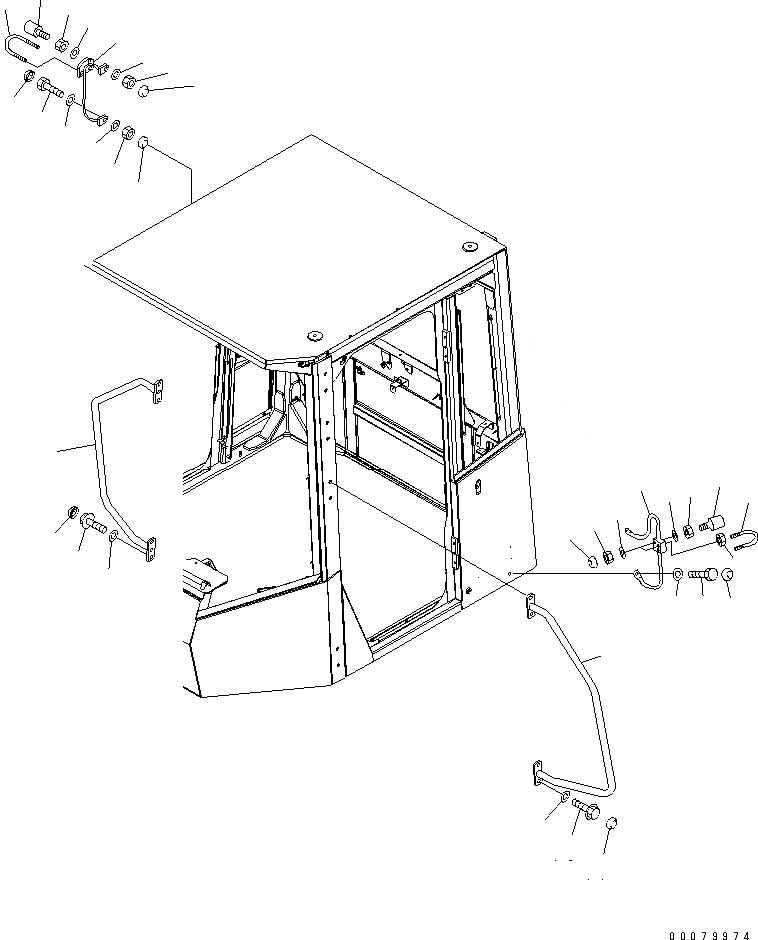 00079974