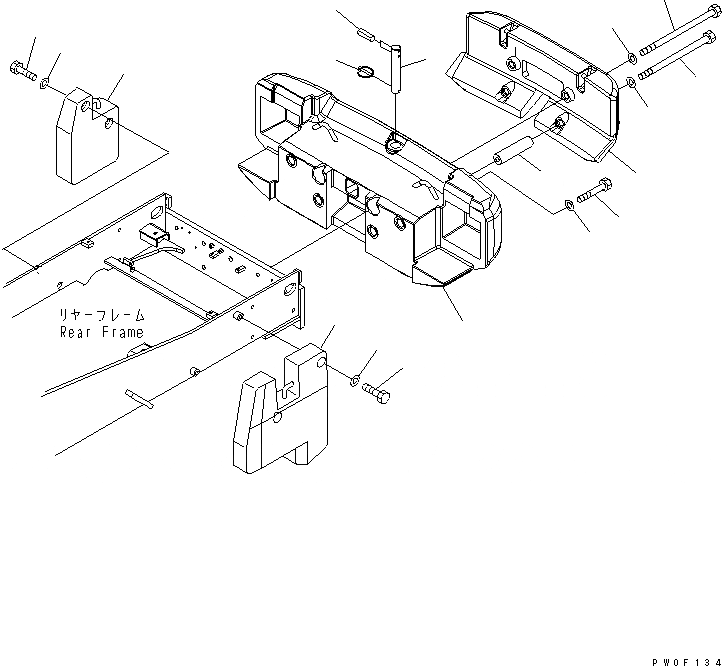 リヤーフレーム
Rear Frame

PW0F134