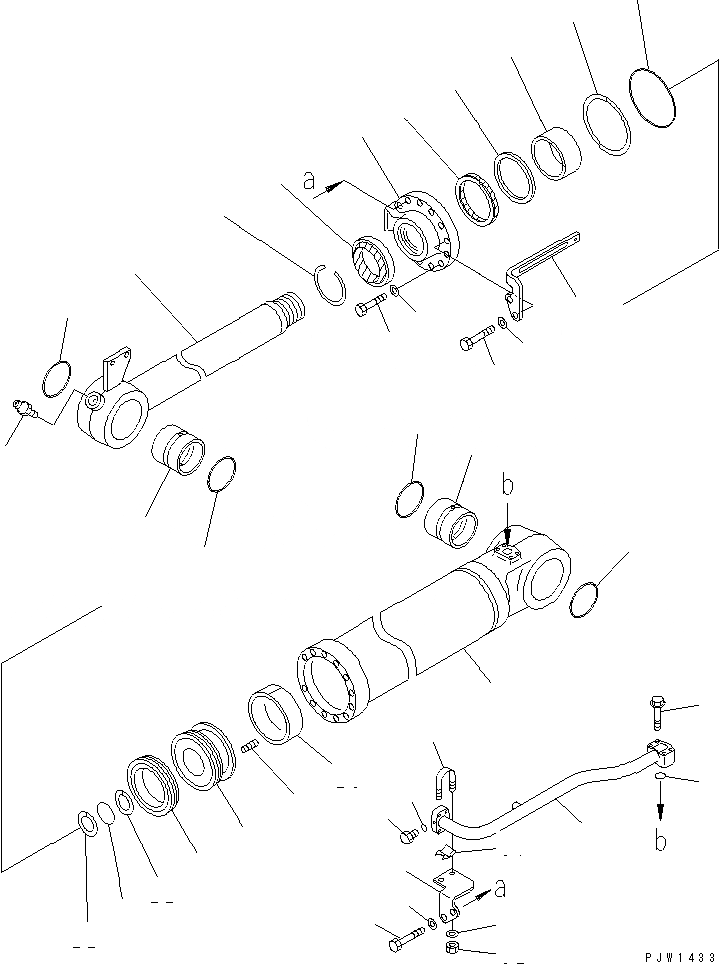 a
b
b
a
PJW1433